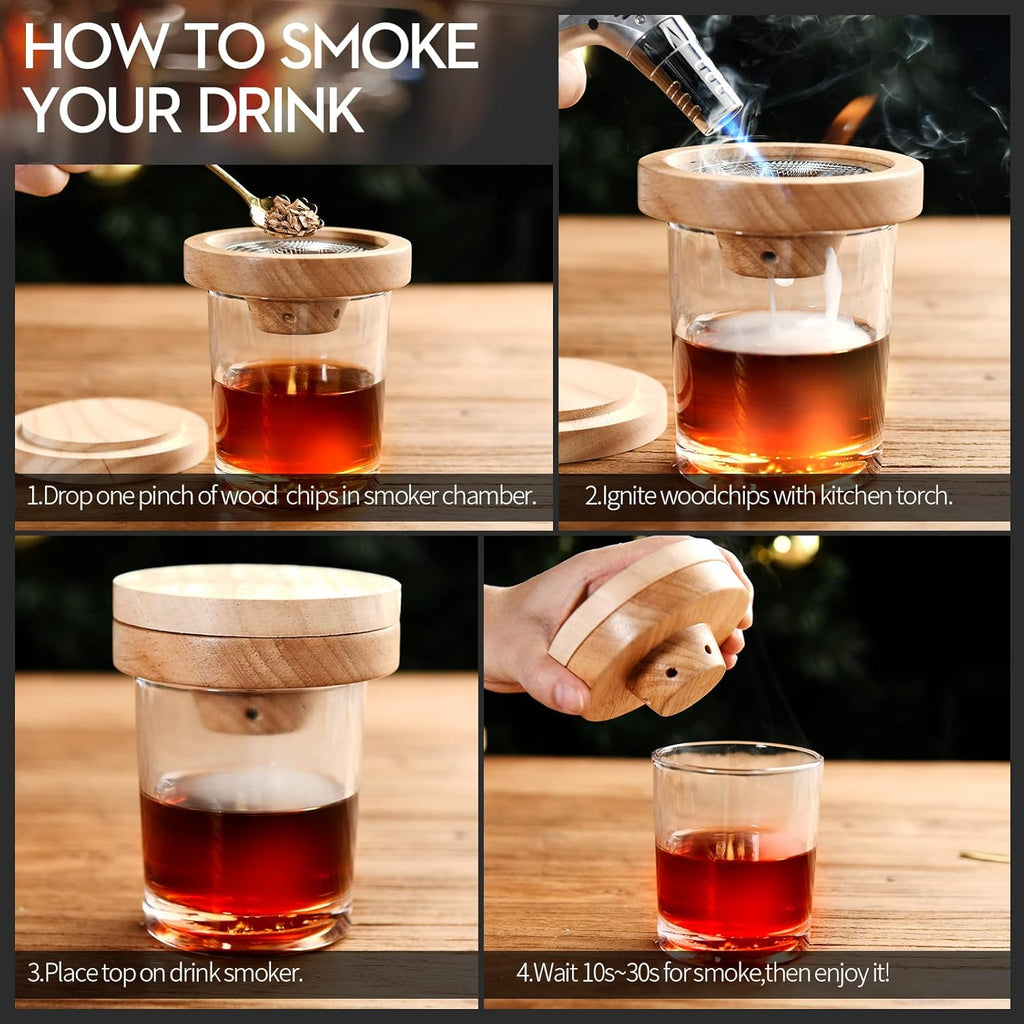 HOW TO SMOKE YOUR DRINK

1.Drop one pinch of wood chips in smoker chamber.

2.Ignite woodchips with kitchen torch.

3.Place top on drink smoker.

4.Wait 10s~30s for smoke,then enjoy it!